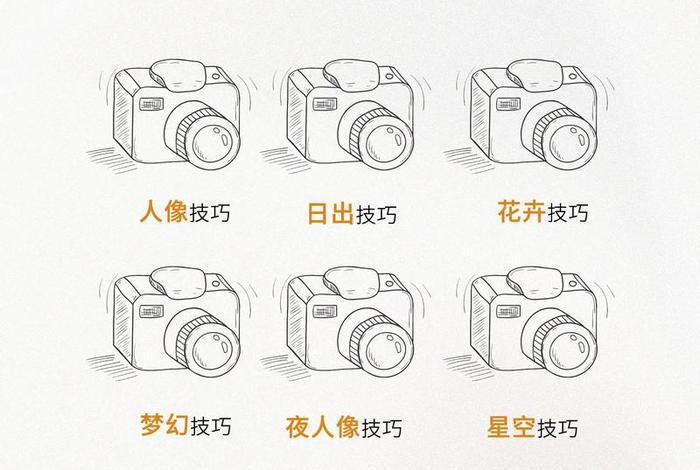 人像技巧

日出技巧

花卉技巧

梦幻技巧

夜人像技巧

星空技巧